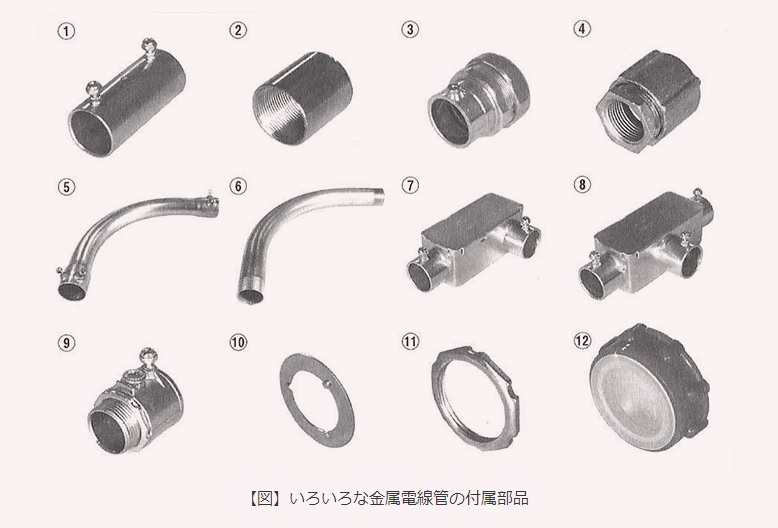 ①

②

③

④

⑤

⑥

⑦

⑧

⑨

⑩

⑪

⑫

【図】いろいろな金属電線管の付属部品